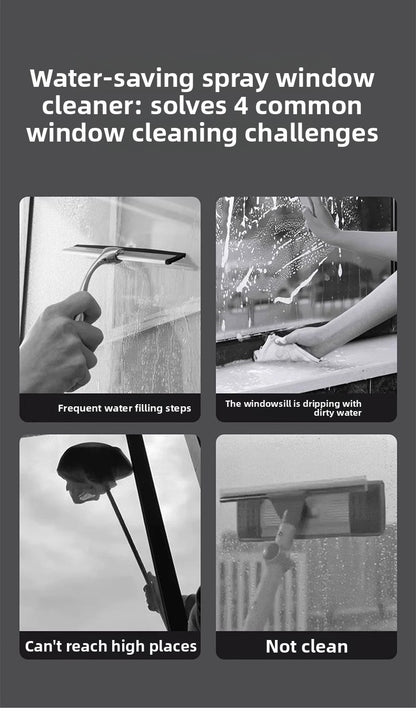 Water-saving spray window cleaner: solves 4 common window cleaning challenges

Frequent water filling steps

The windowsill is dripping with dirty water

Can't reach high places

Not clean