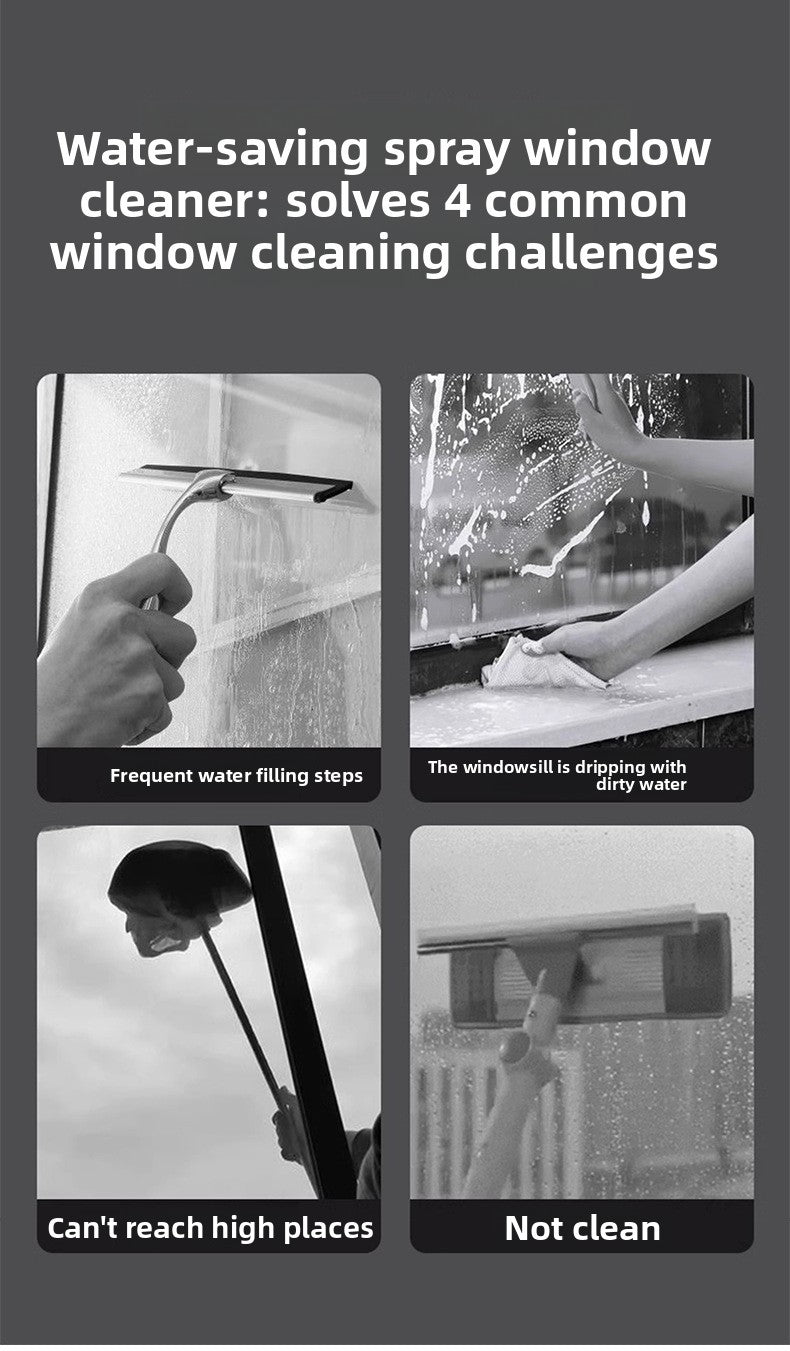 Water-saving spray window cleaner: solves 4 common window cleaning challenges

Frequent water filling steps

The windowsill is dripping with dirty water

Can't reach high places

Not clean